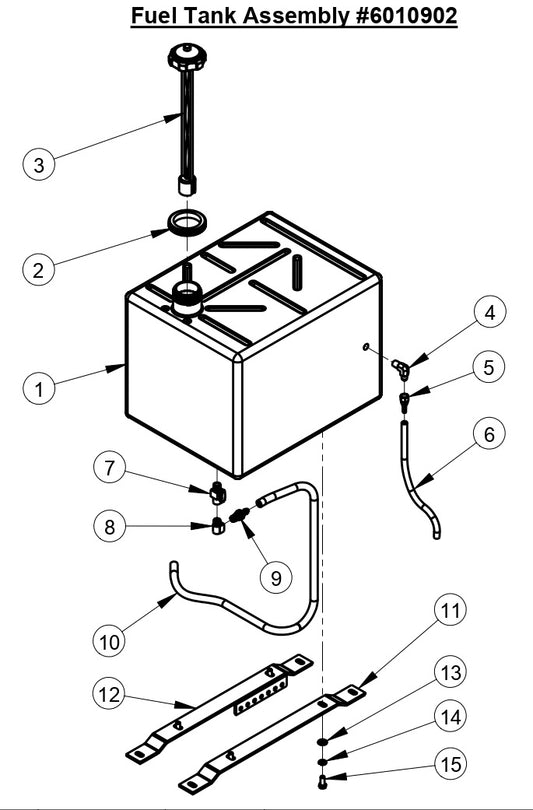 Fuel Tank Assembly #6010902

3

2

1

4

5

6

7

8

9

10

11

12

13

14

15