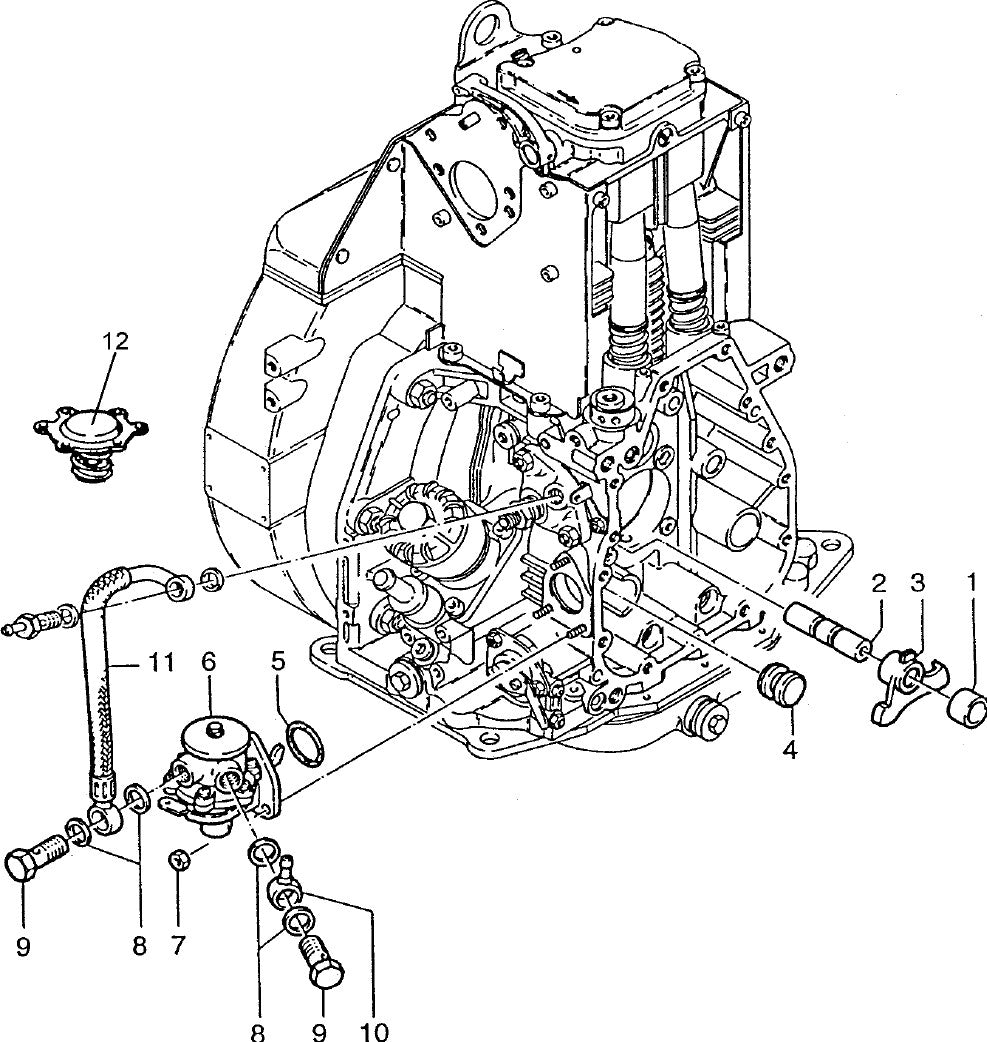 12
2
3
1
11
6
5
4
9
8
7
8
9
10