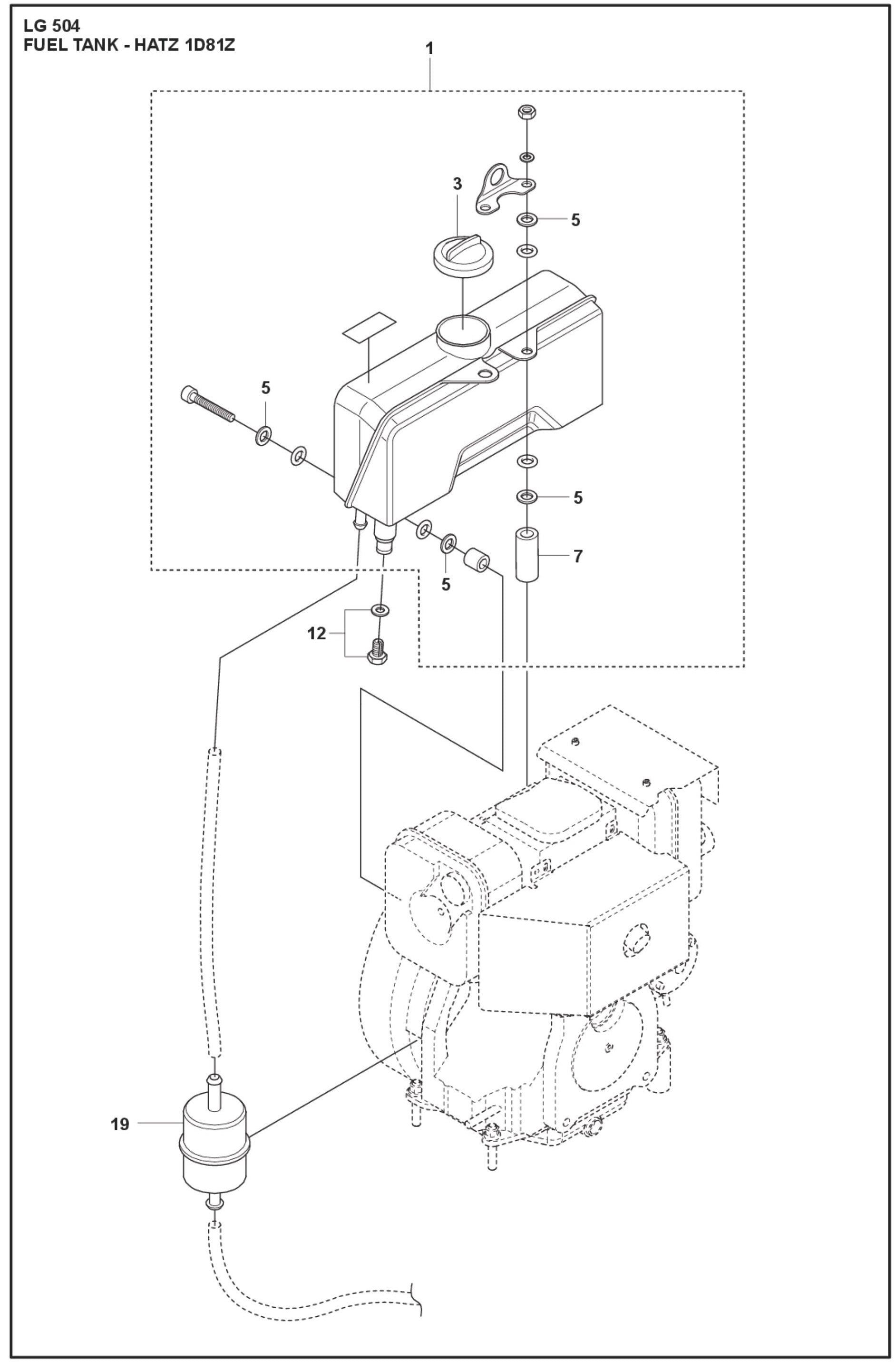 LG 504
FUEL TANK - HATZ 1D81Z

1
3
5
5
5
5
7
12
19