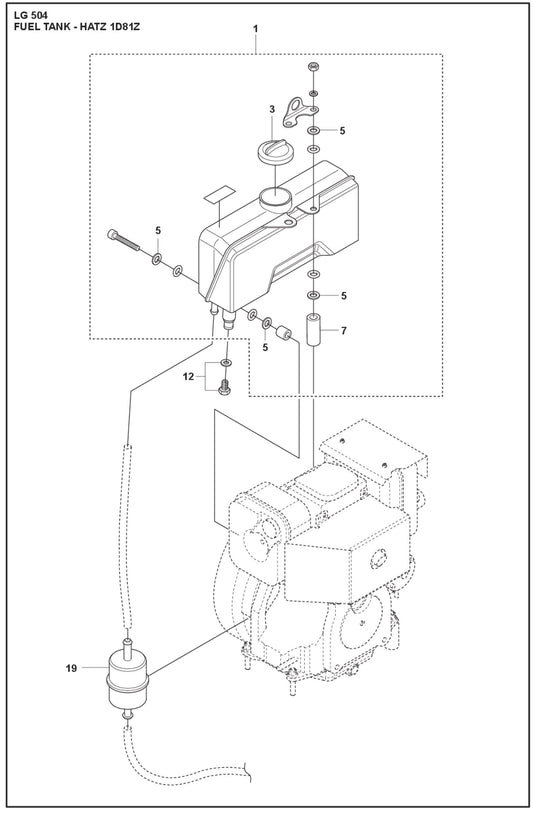 LG 504
FUEL TANK - HATZ 1D81Z

1
3
5
5
5
5
7
12
19