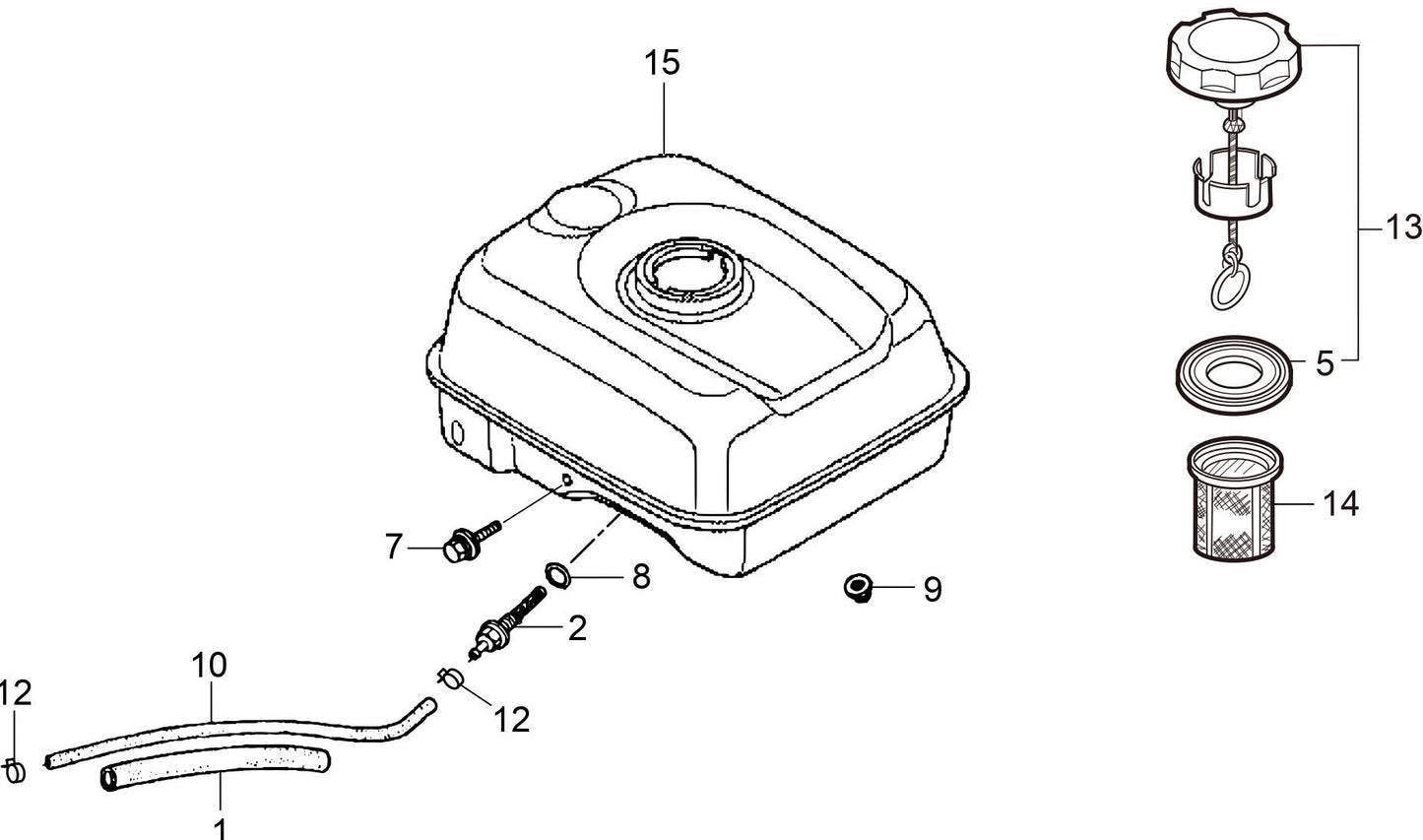 15
13
5
14
7
8
9
2
10
12
12
1