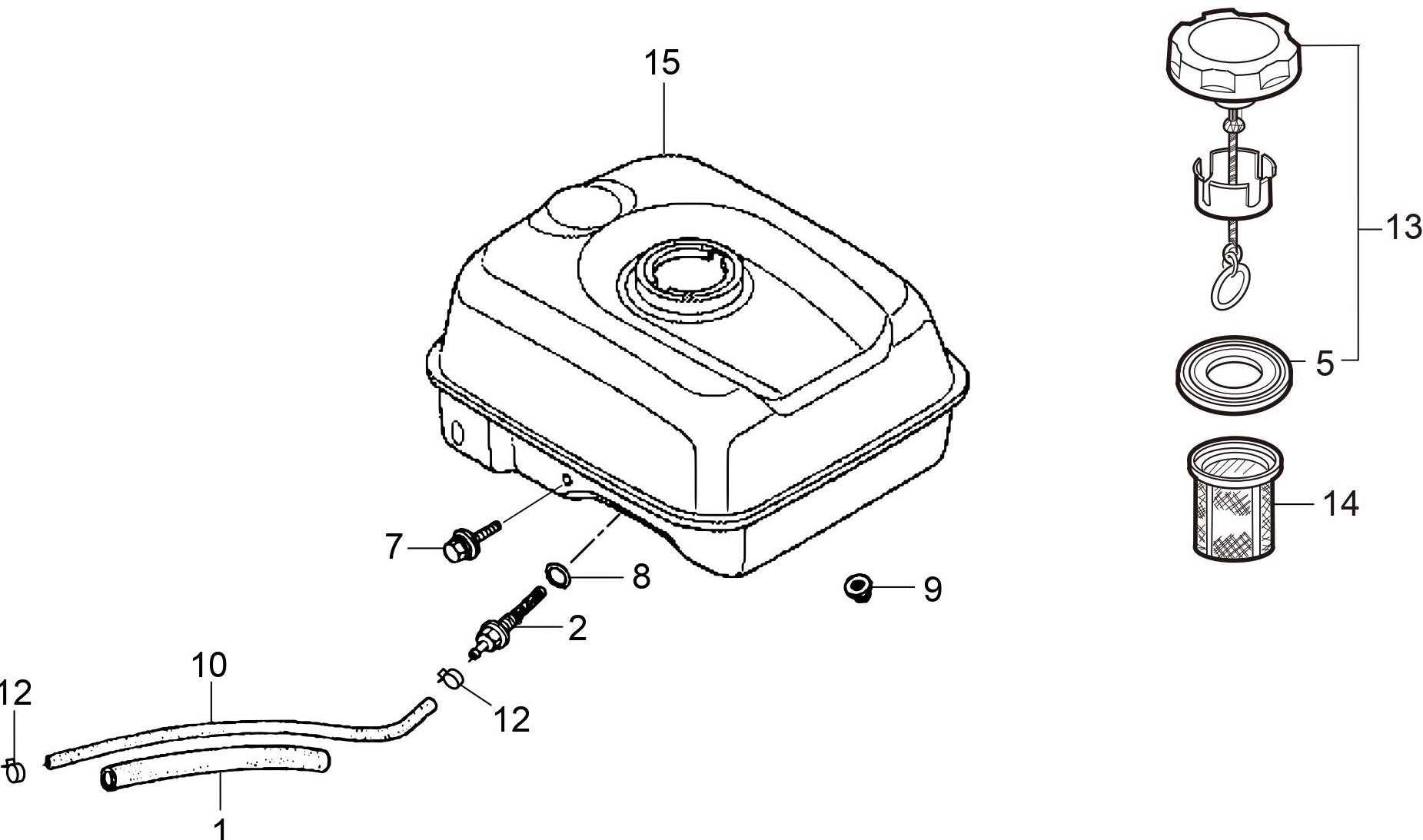 15
13
5
14
7
8
9
2
10
12
12
1