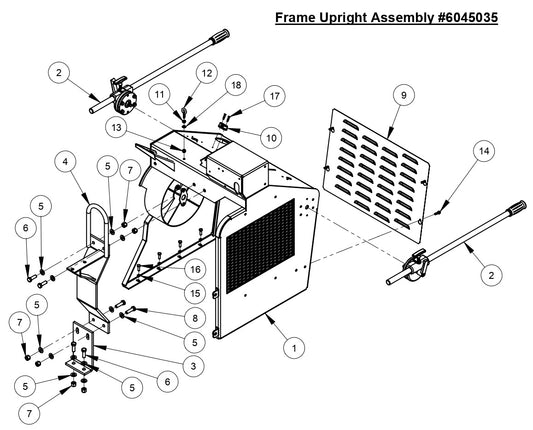 Frame Upright Assembly #6045035

2
12
11
18
17
9
13
10
14
4
5
7
5
6
16
15
2
5
8
7
5
5
1
3
6
5
5
7