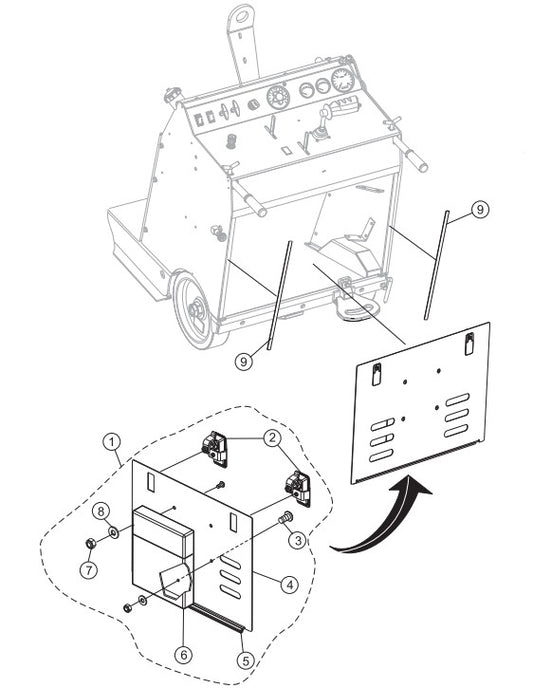 9
9
1
2
8
3
7
4
6
5