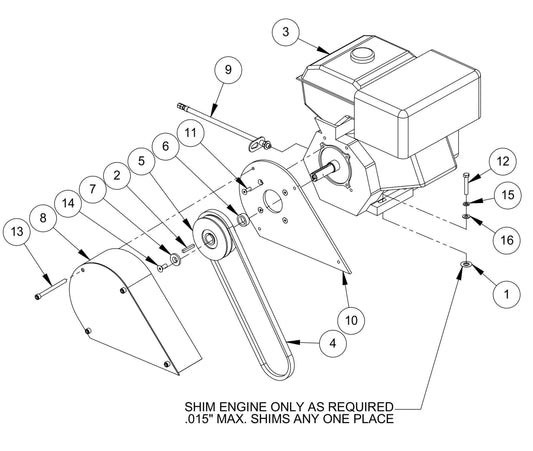 3
9
11
6
5
2
7
14
8
13
12
15
16
1
10
4
SHIM ENGINE ONLY AS REQUIRED
.015" MAX. SHIMS ANY ONE PLACE