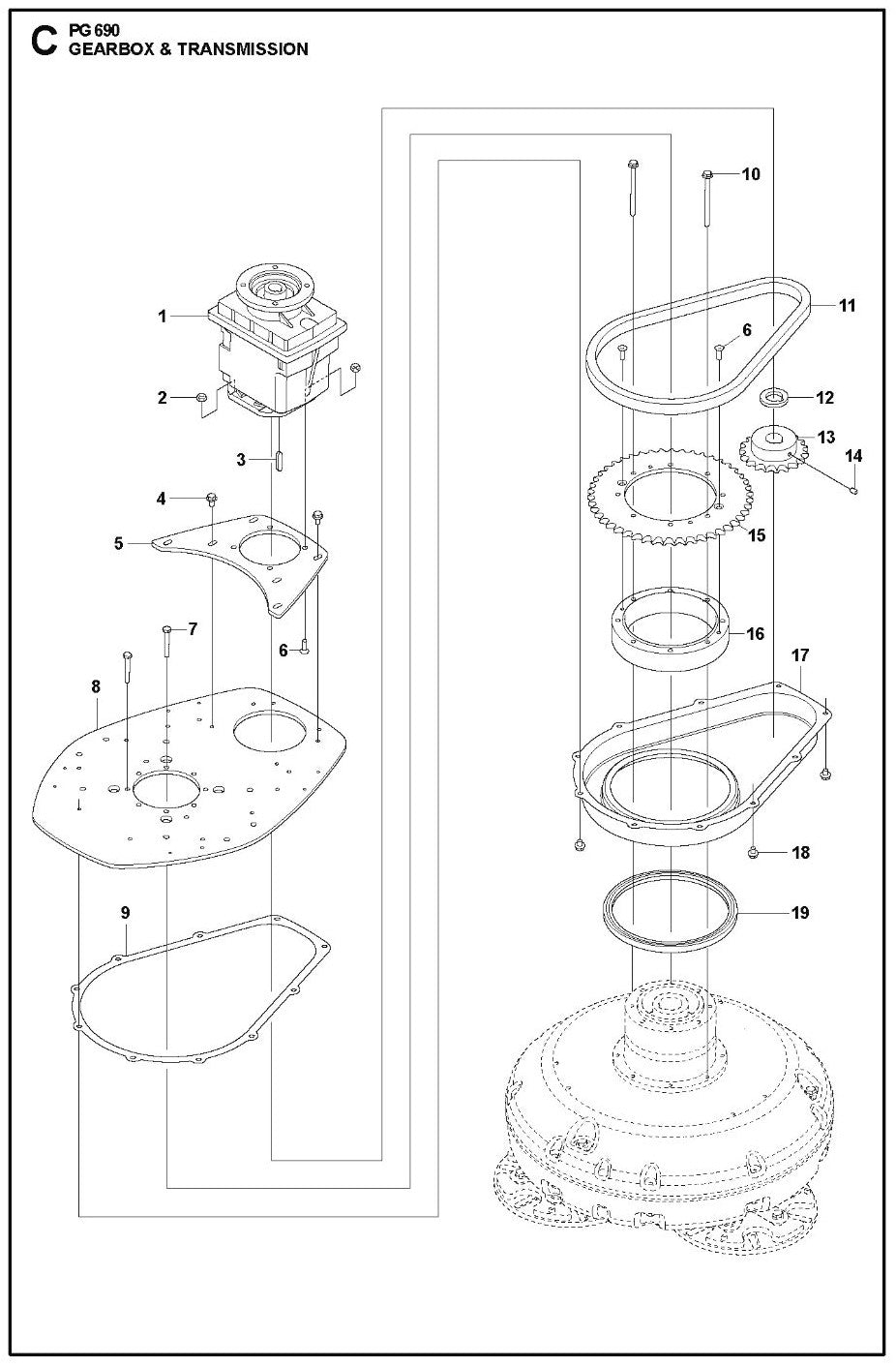 C PG 690
GEARBOX & TRANSMISSION

1
2
3
4
5
6
7
8
9
10
11
6
12
13
14
15
16
17
18
19