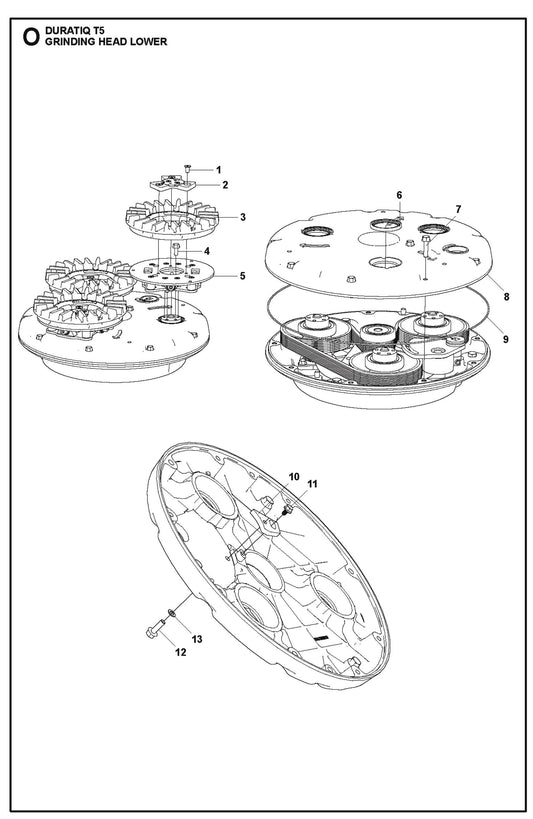 O DURATIQ T5
GRINDING HEAD LOWER

1
2
3
4
5
6
7
8
9
10
11
12
13