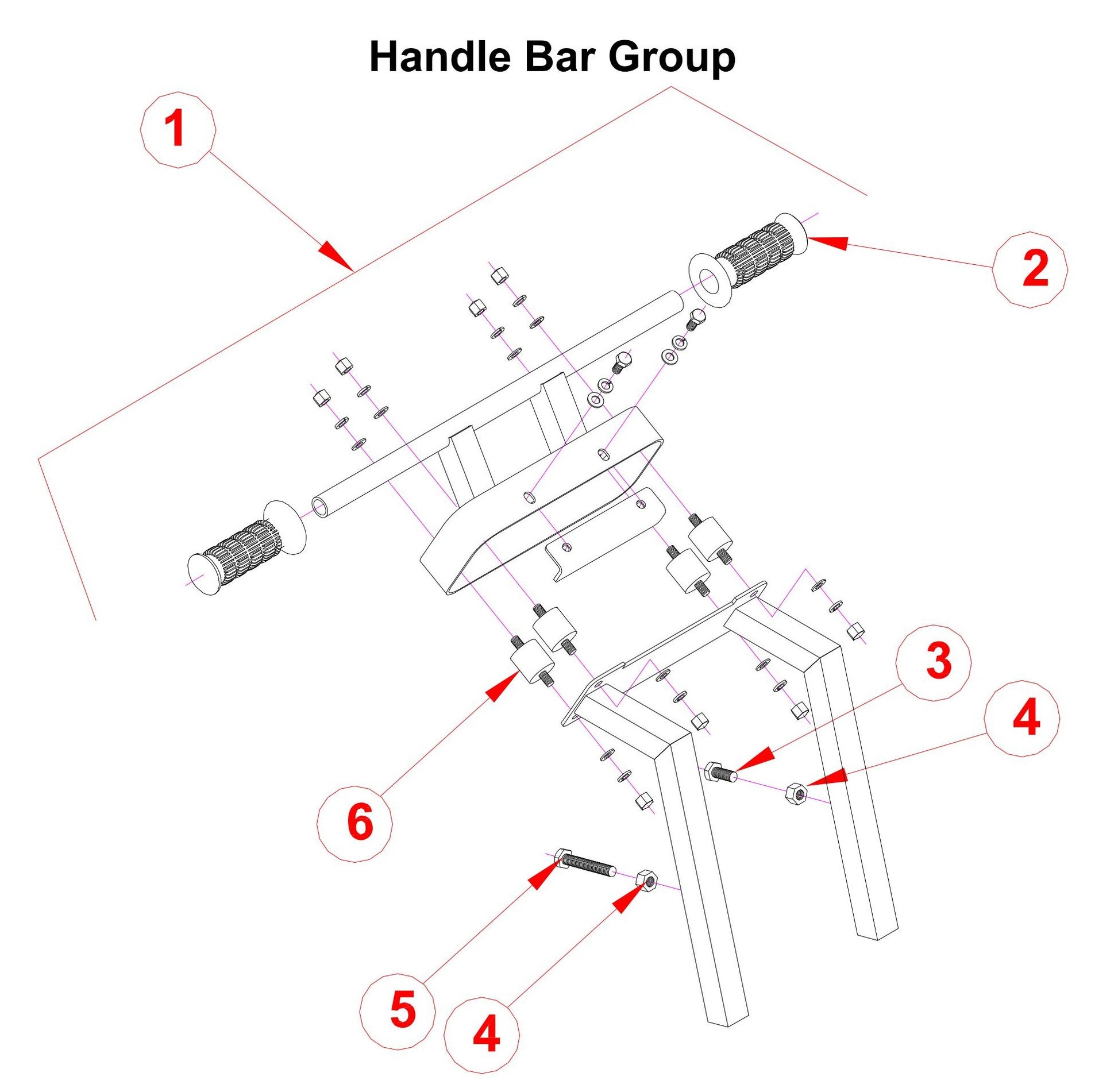 Handle Bar Group

1

2

3

4

6

5

4