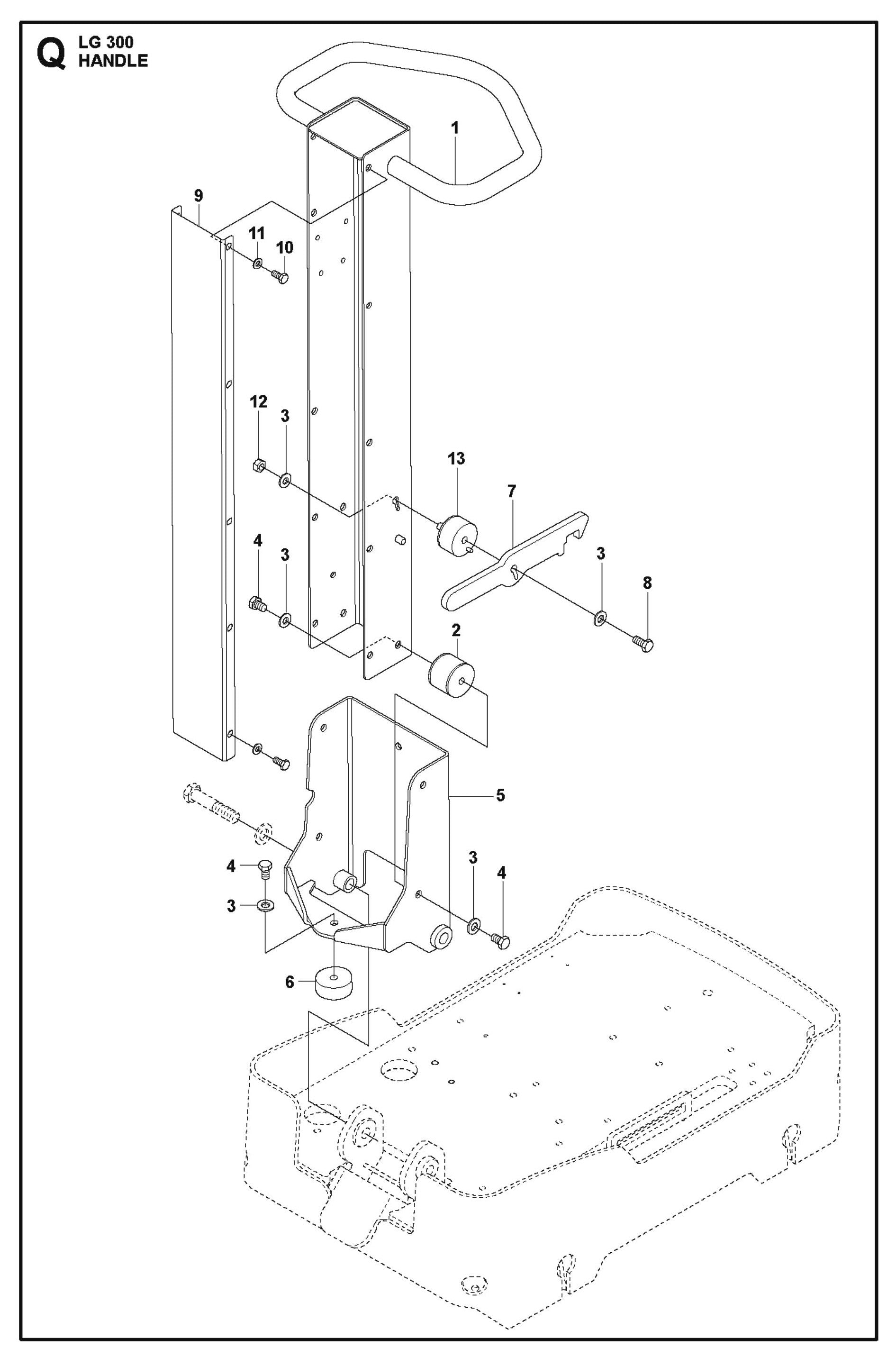 Q LG 300
HANDLE

1
9
11
10
12
3
13
7
4
3
3
8
2
5
4
3
3
4
6