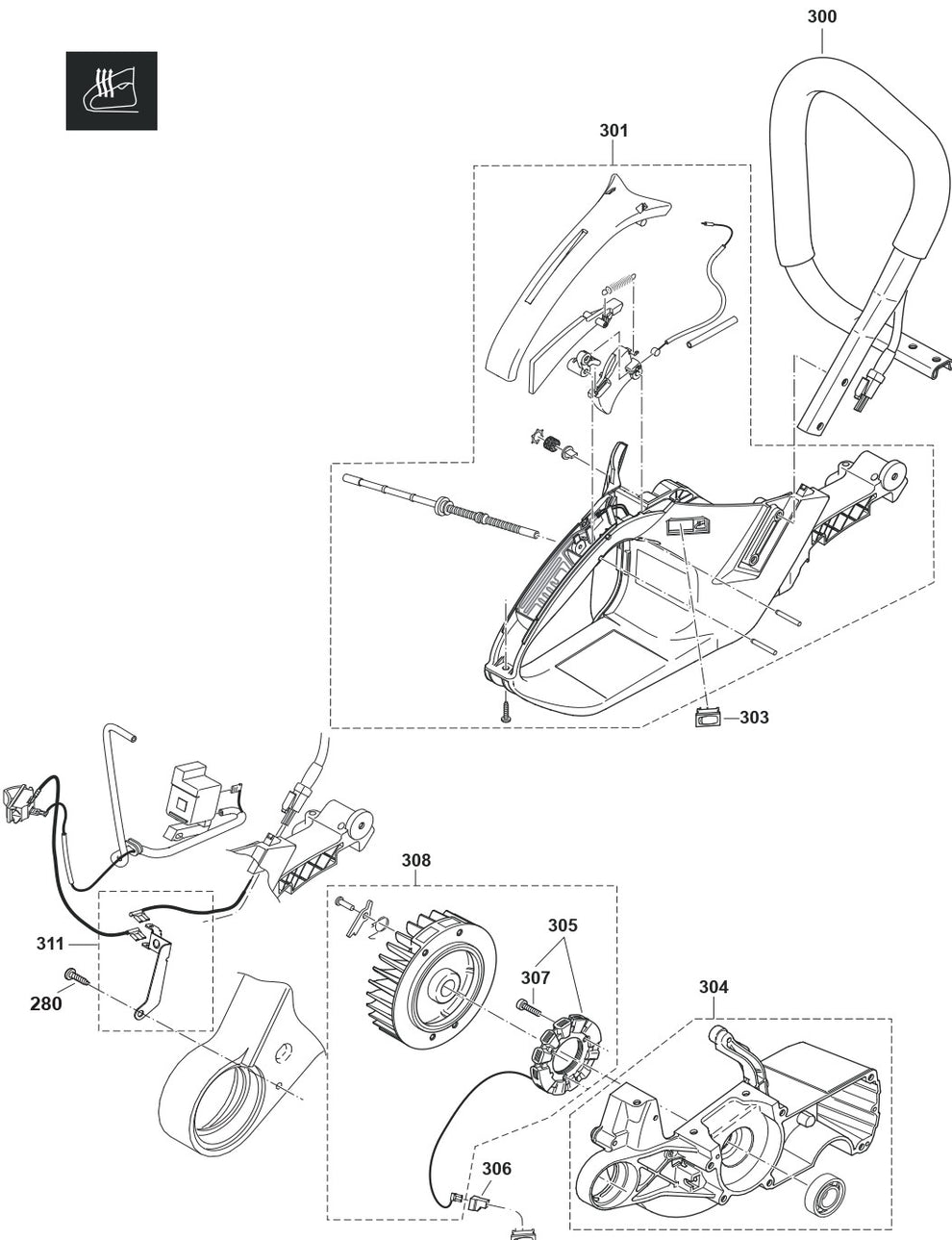 300

301

303

308

305

307

304

311

280

306