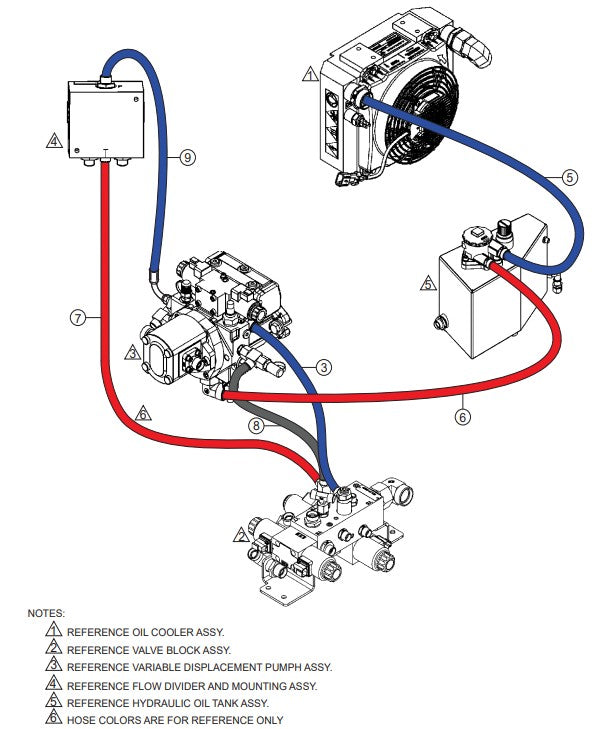 1
4
9
5
5
7
3
3
6
6
8
2

NOTES:
1 REFERENCE OIL COOLER ASSY.
2 REFERENCE VALVE BLOCK ASSY.
3 REFERENCE VARIABLE DISPLACEMENT PUMPH ASSY.
4 REFERENCE FLOW DIVIDER AND MOUNTING ASSY.
5 REFERENCE HYDRAULIC OIL TANK ASSY.
6 HOSE COLORS ARE FOR REFERENCE ONLY