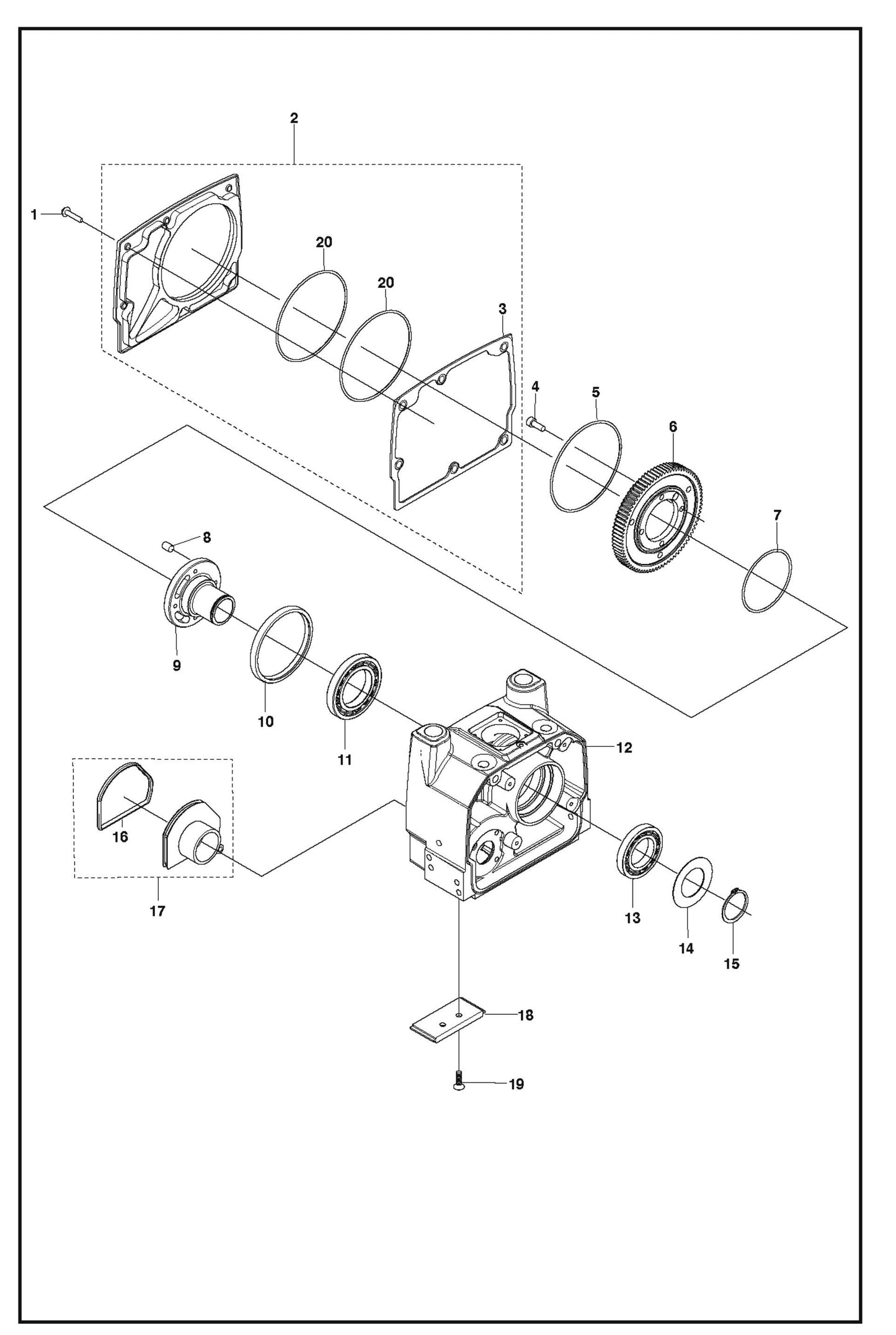 2
1
20
20
3
4
5
6
7
8
9
10
11
12
16
17
13
14
15
18
19