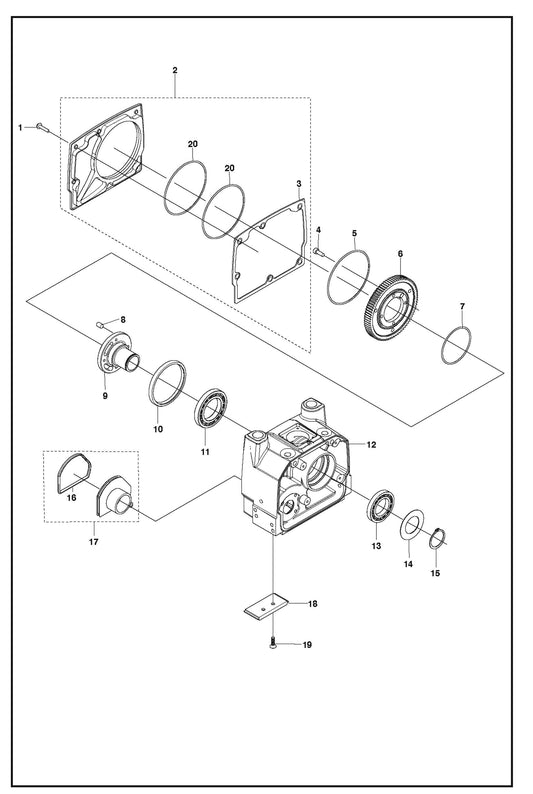 2
1
20
20
3
4
5
6
7
8
9
10
11
12
16
17
13
14
15
18
19