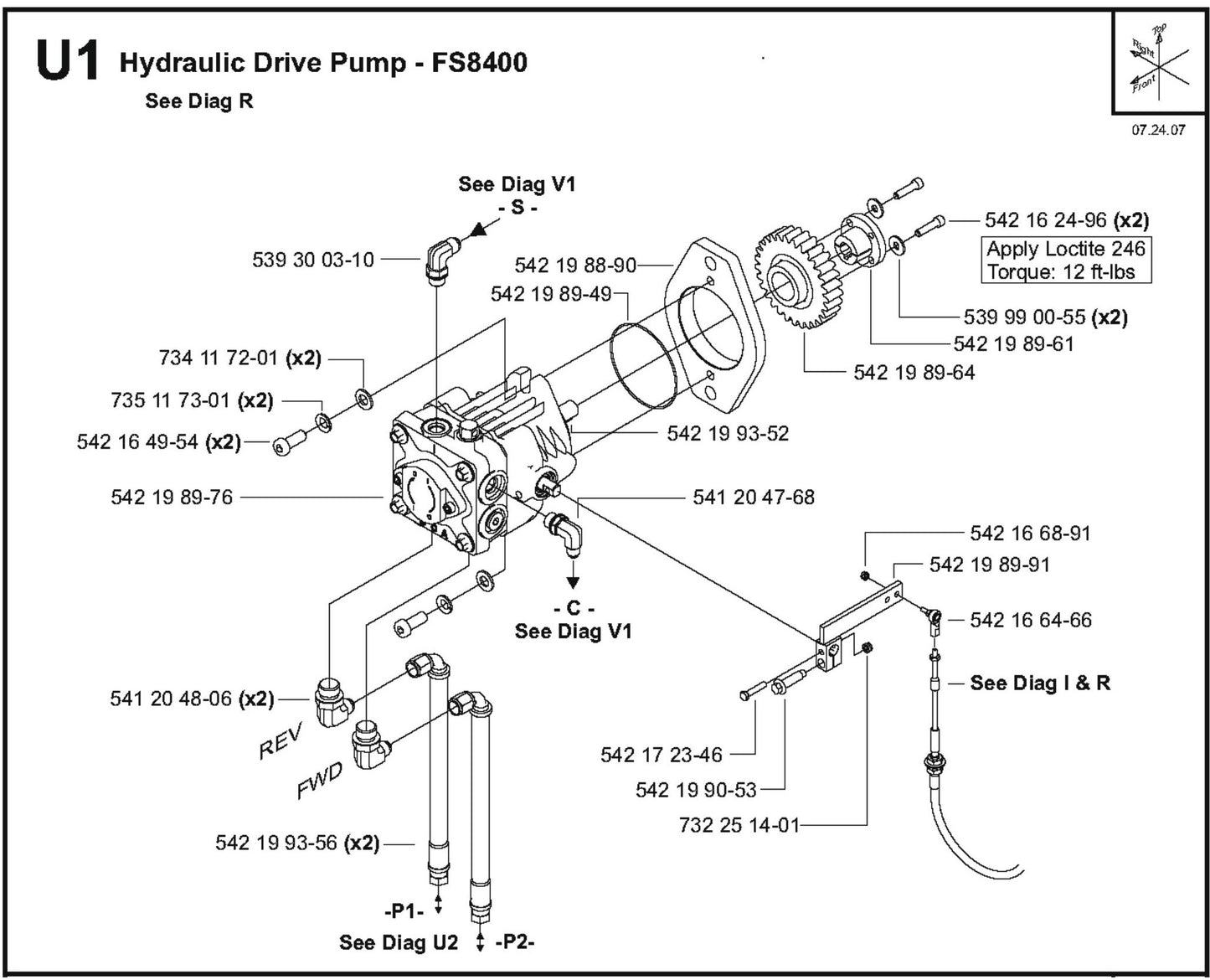 U1 Hydraulic Drive Pump - FS8400

See Diag R

Top
Right
Front

07.24.07

See Diag V1
- S -

539 30 03-10

542 19 88-90

542 19 89-49

542 16 24-96 (x2)

Apply Loctite 246
Torque: 12 ft-lbs

539 99 00-55 (x2)

542 19 89-61

542 19 89-64

734 11 72-01 (x2)

735 11 73-01 (x2)

542 16 49-54 (x2)

542 19 93-52

542 19 89-76

541 20 47-68

542 16 68-91

542 19 89-91

542 16 64-66

- C -
See Diag V1

See Diag I & R

541 20 48-06 (x2)

REV

FWD

542 17 23-46

542 19 90-53

732 25 14-01

542 19 93-56 (x2)

-P1-

See Diag U2

-P2-