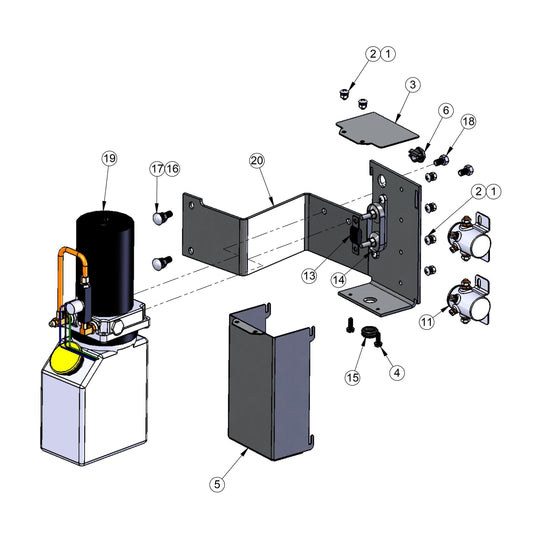 2 1
3
6
18
19
17 16
20
2 1
13
14
11
15
4
5