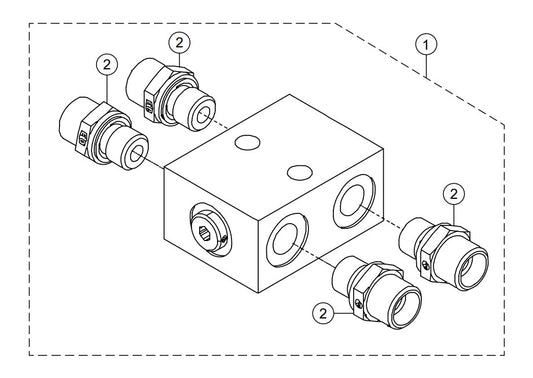 2
2
1
2
2