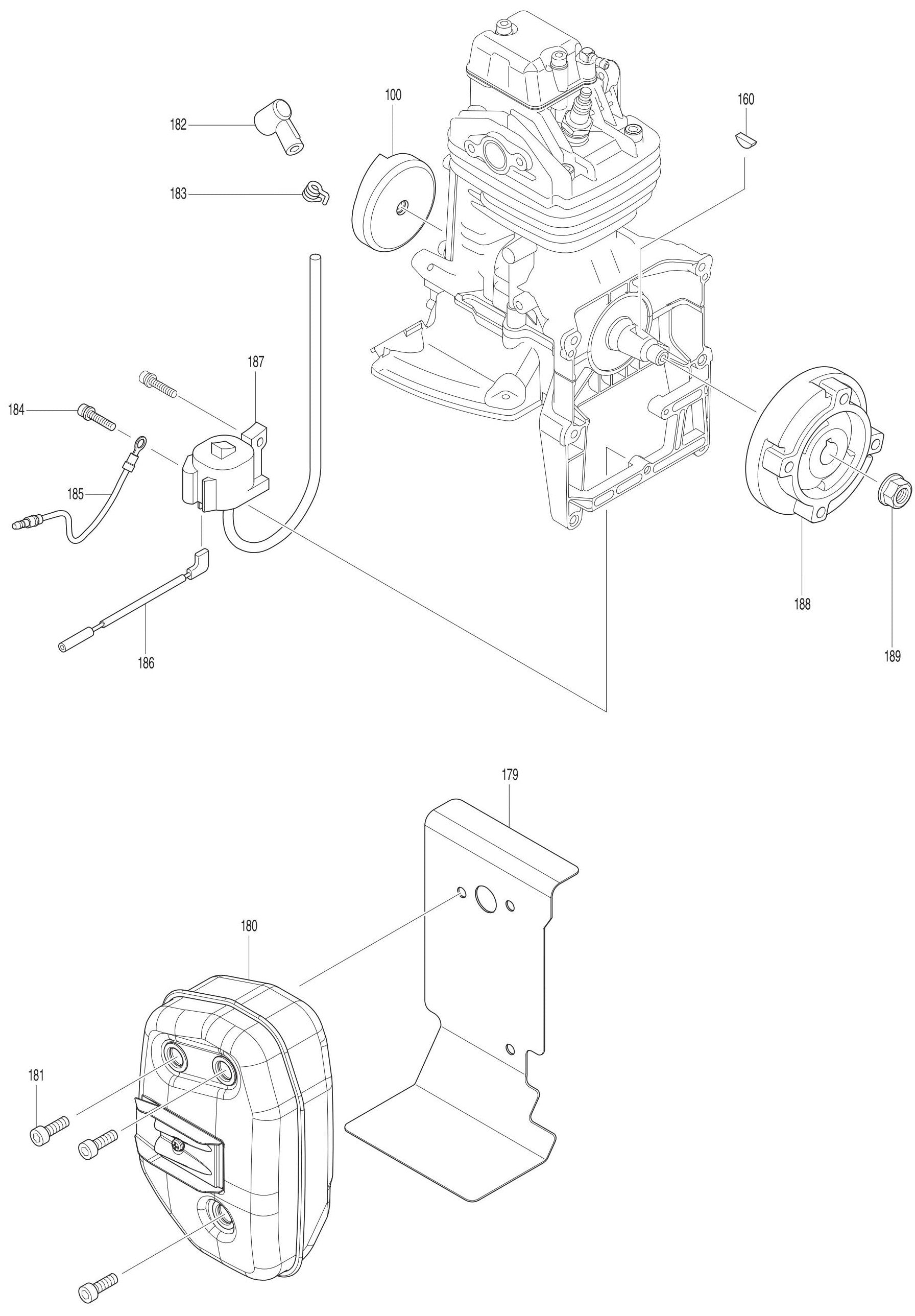 100
160
182
183
187
184
185
186
188
189
179
180
181