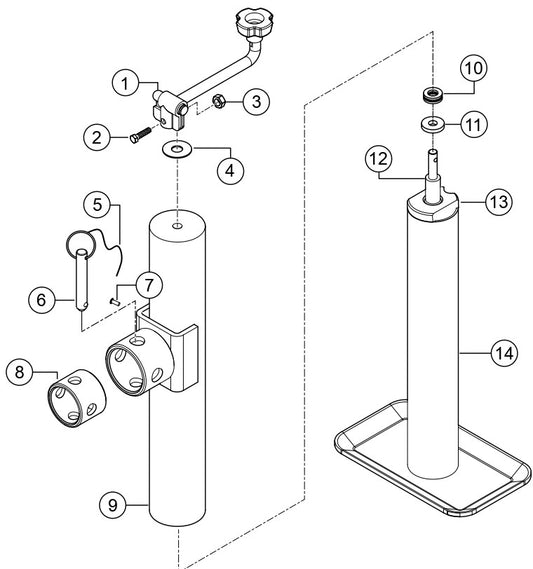 1
2
3
4
5
6
7
8
9
10
11
12
13
14