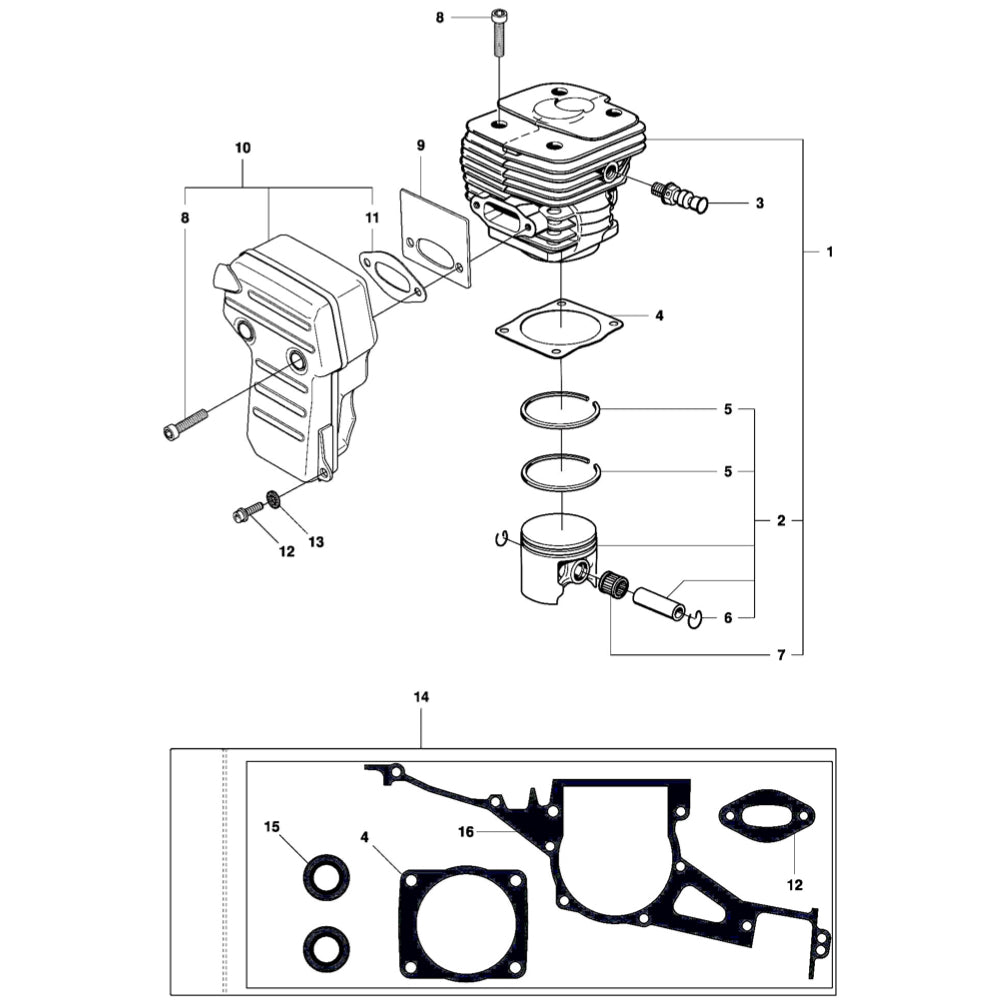 8
10
9
8
11
3
1
4
5
5
2
12
13
6
7
14
15
4
16
12