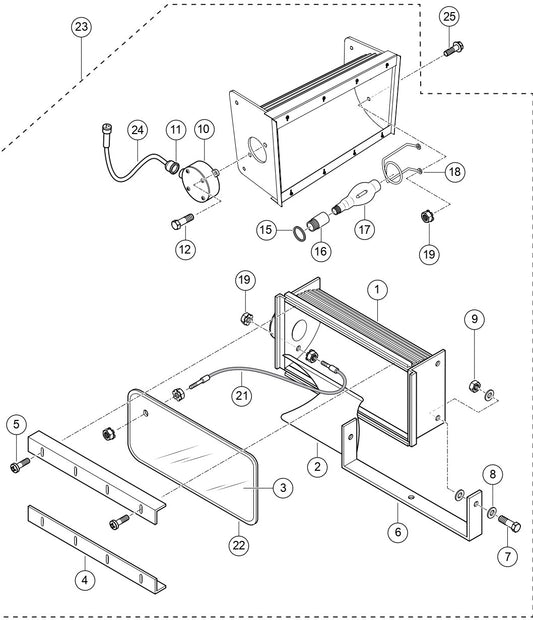 23
25
24
11
10
18
12
15
16
17
19
19
1
9
21
5
2
3
8
6
22
7
4