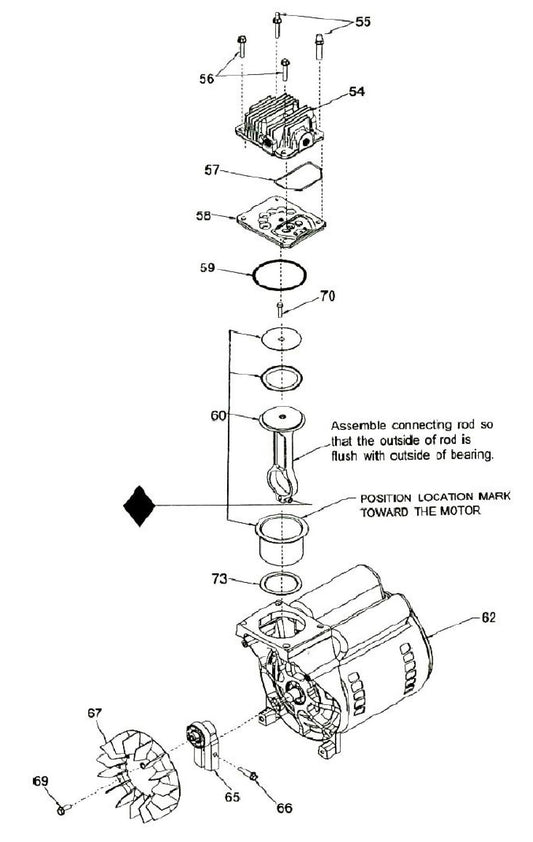 55
56
54
57
58
59
70
60
Assemble connecting rod so that the outside of rod is flush with outside of bearing.
POSITION LOCATION MARK TOWARD THE MOTOR
73
62
67
69
65
66