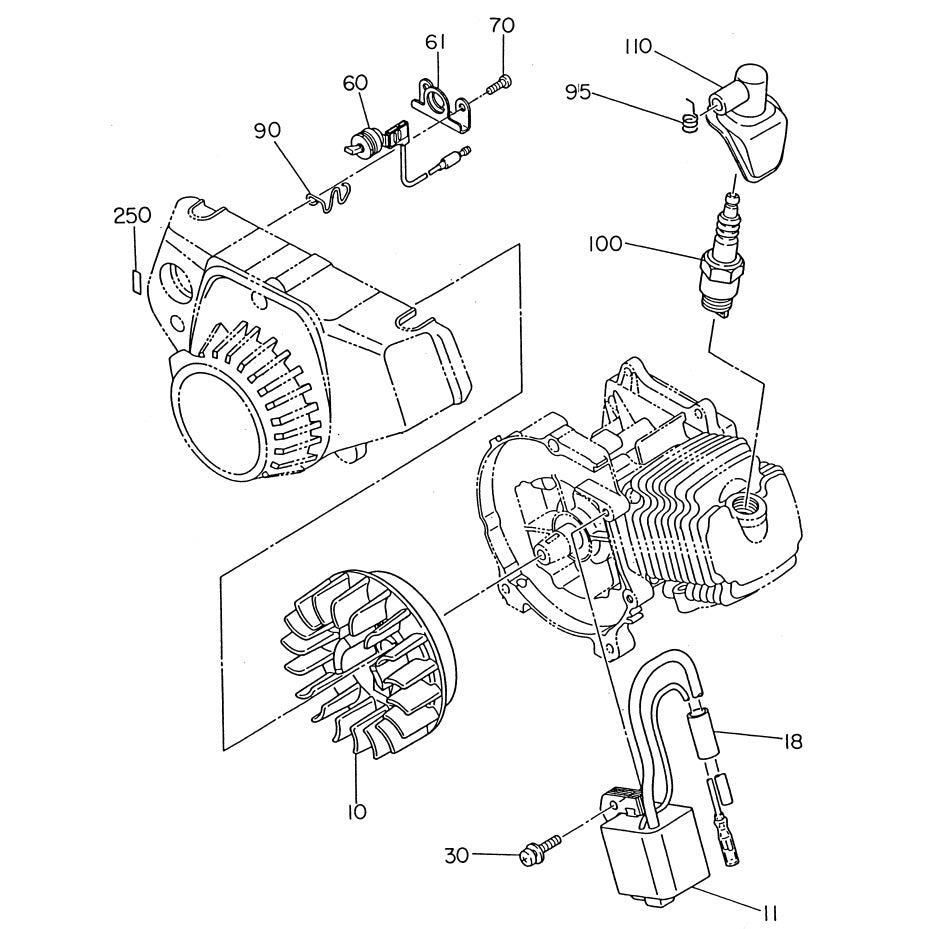 70
61
110
60
95
90
250
100
18
10
30
11