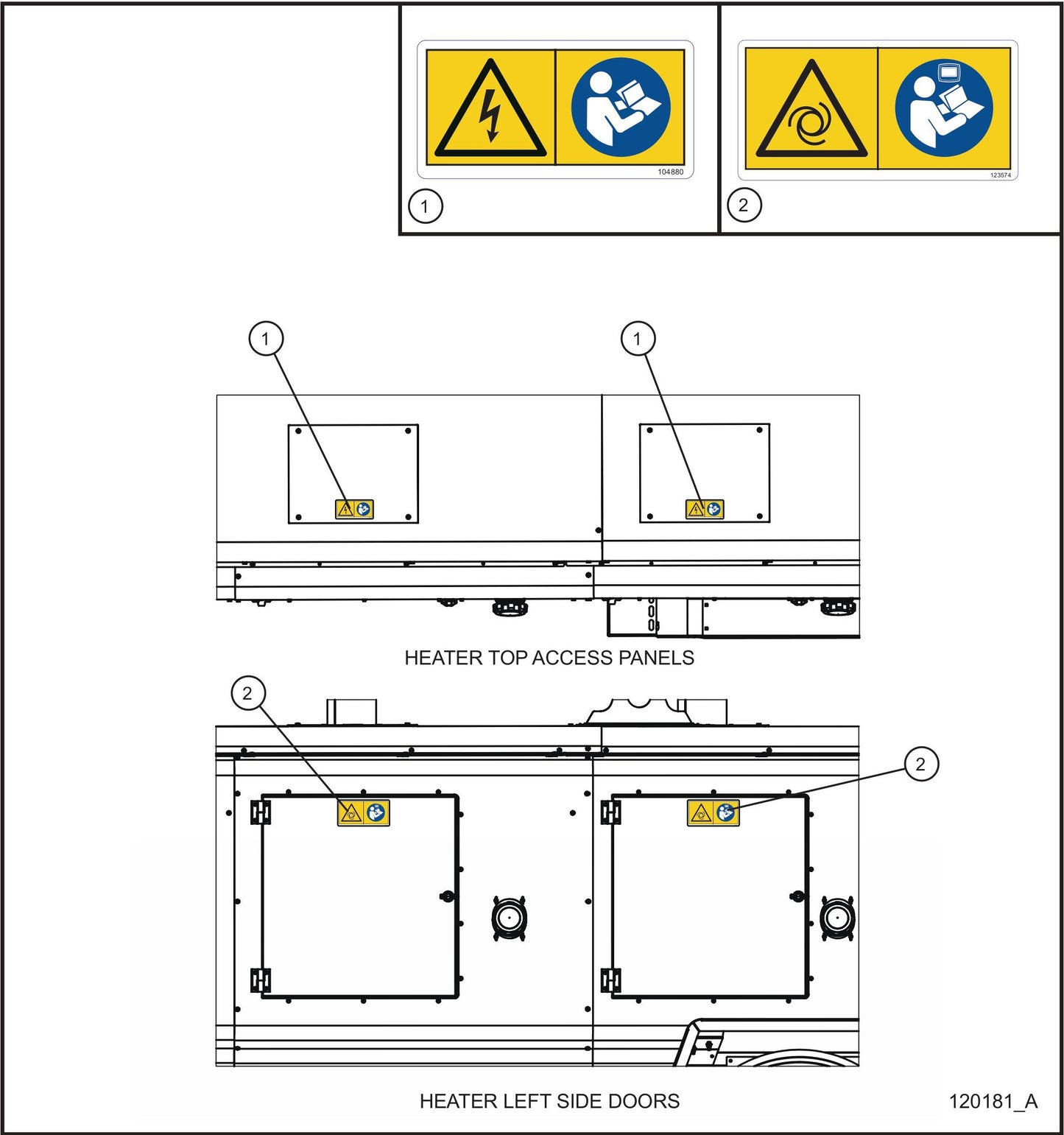 104880

1

123574

2

1

1

HEATER TOP ACCESS PANELS

2

2

HEATER LEFT SIDE DOORS

120181_A