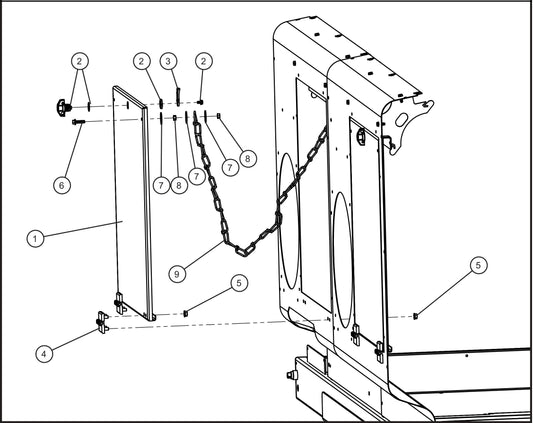 2
2
3
2
6
7
8
7
7
8
1
9
5
5
4