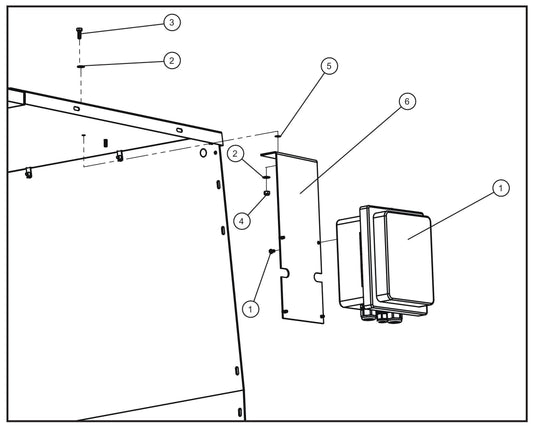 3
2
5
6
2
4
1
1