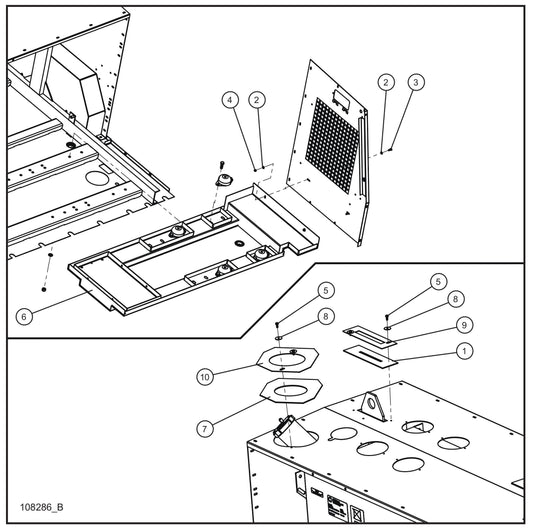 4
2
2
3
6
5
8
5
8
9
1
10
7
108286_B