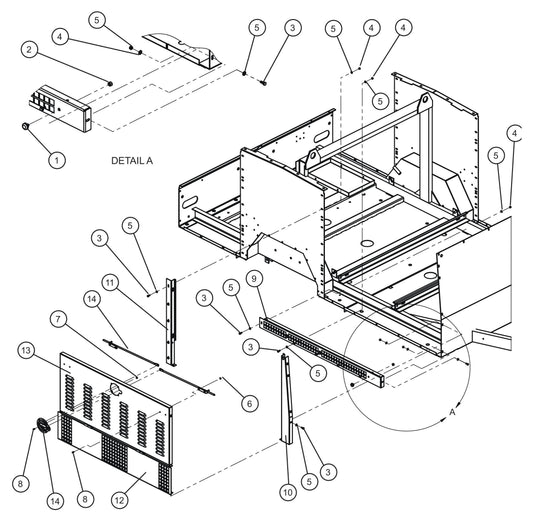 5
4
2
5
3
5
4
4
5
1
DETAIL A
4
5
5
3
11
14
7
13
3
5
9
3
5
6
A
8
14
8
12
10
5
3