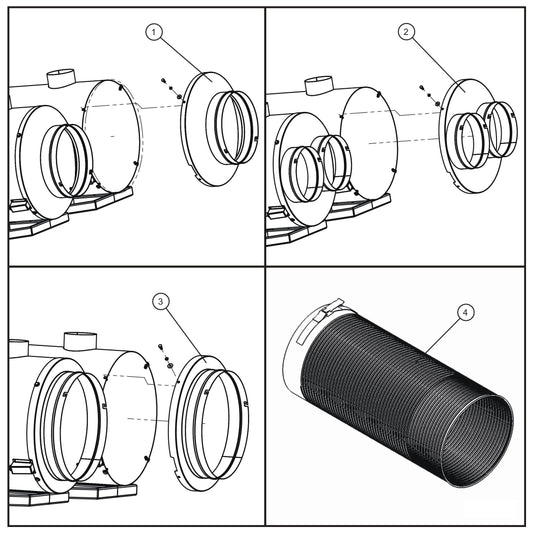 1
2
3
4