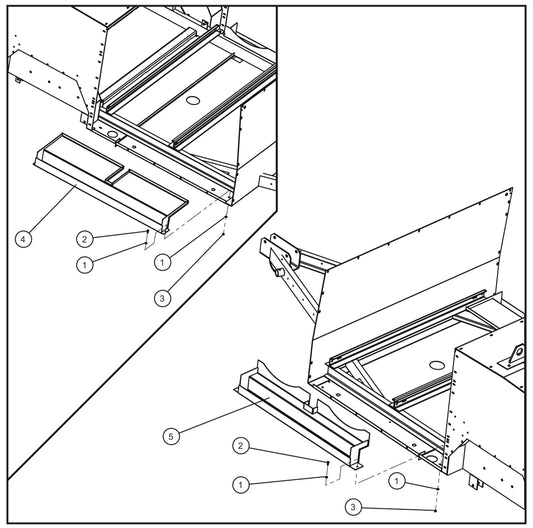 4
2
1
1
3
5
2
1
1
3