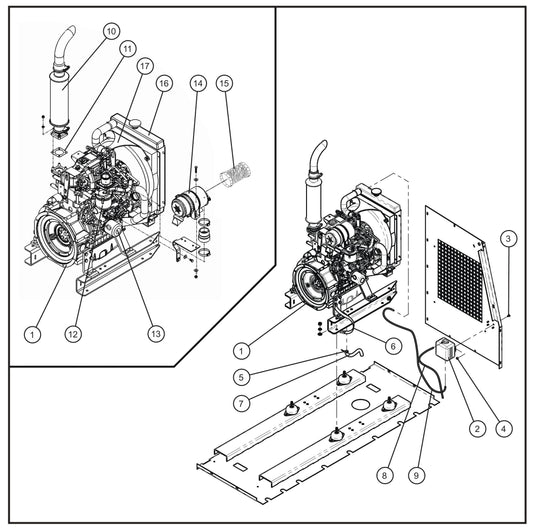 10
11
17
16
14
15
1
12
13
3
1
6
5
7
2
4
8
9