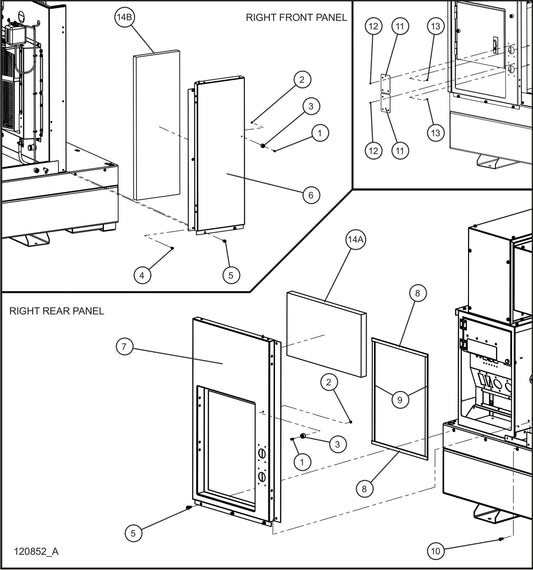 RIGHT FRONT PANEL

14B

2

3

1

6

4

5

12

11

13

12

11

13

RIGHT REAR PANEL

14A

8

7

2

9

3

1

8

5

10

120852_A