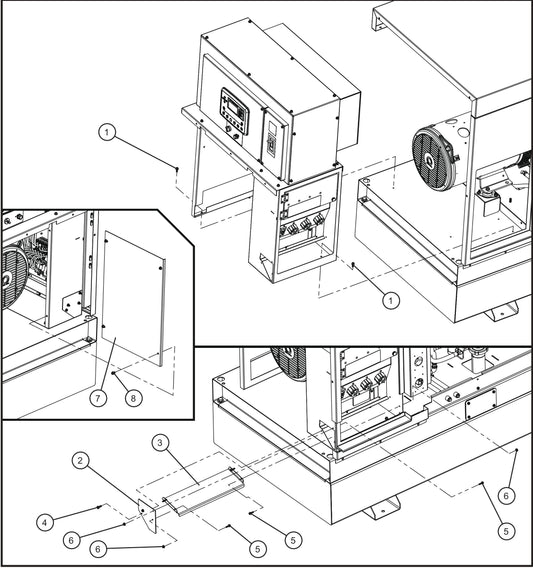 1
1
7
8
3
2
4
6
6
5
5
6
5