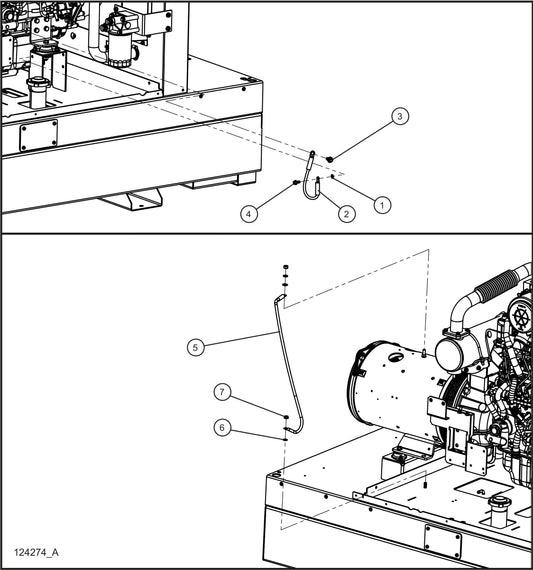 3
4
2
1
5
7
6
124274_A