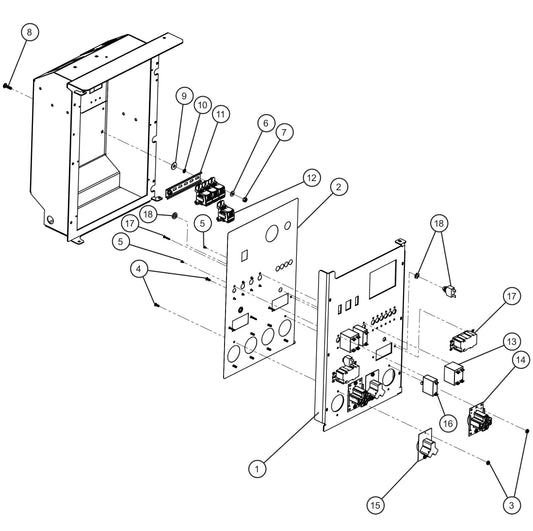 8
9
10
11
6
7
12
2
18
17
5
5
4
18
17
13
14
16
1
15
3