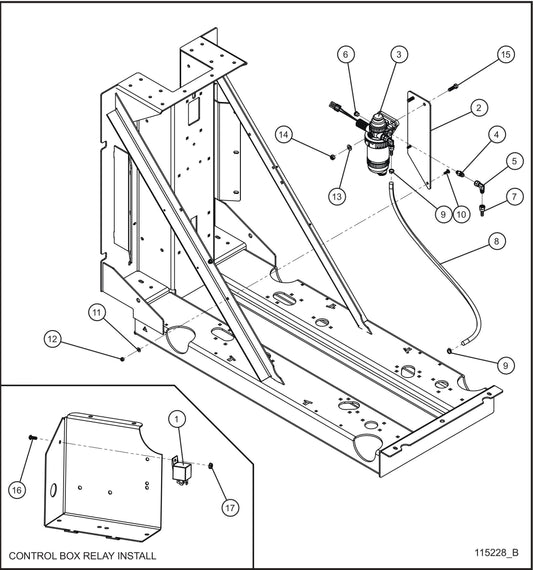 6
3
15
2
14
4
5
13
9
10
7
8
11
12
9
1
16
17
CONTROL BOX RELAY INSTALL
115228_B