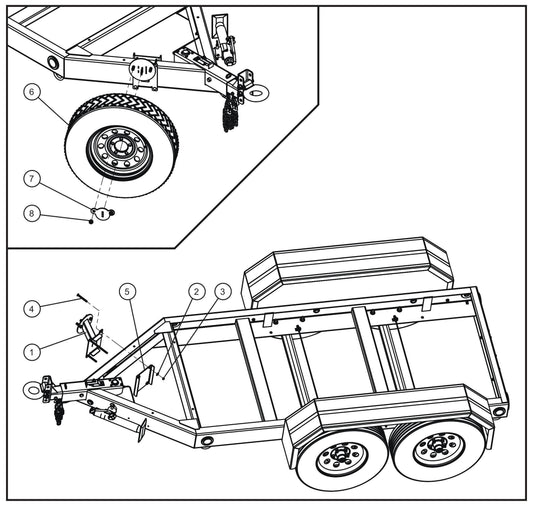 6
7
8
4
1
5
2
3