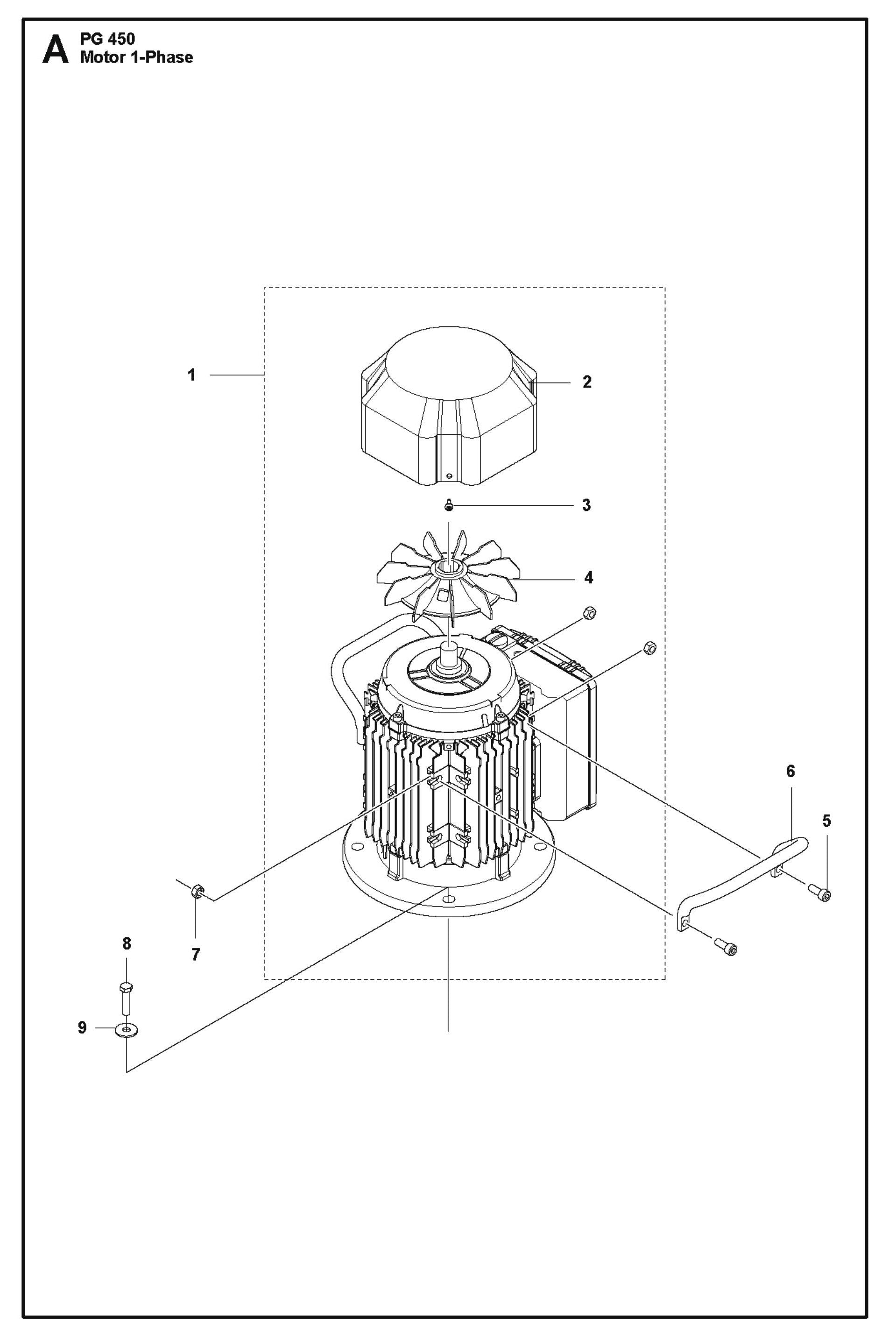 A
PG 450
Motor 1-Phase

1
2
3
4
6
5
7
8
9