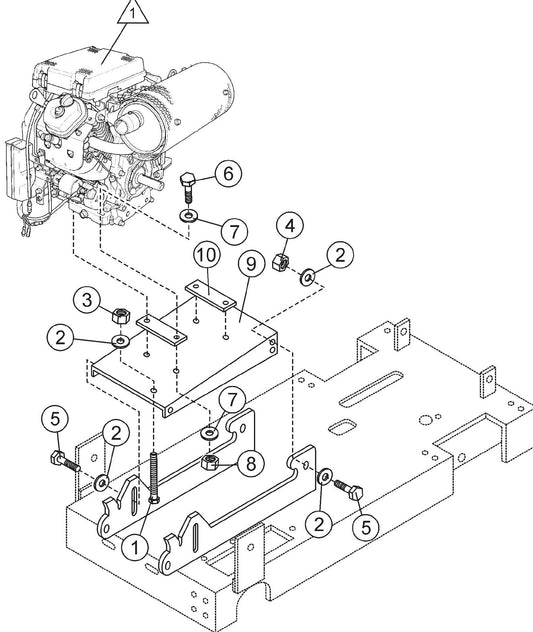 1
6
7
4
2
10
9
3
2
7
5
2
8
2
5
1