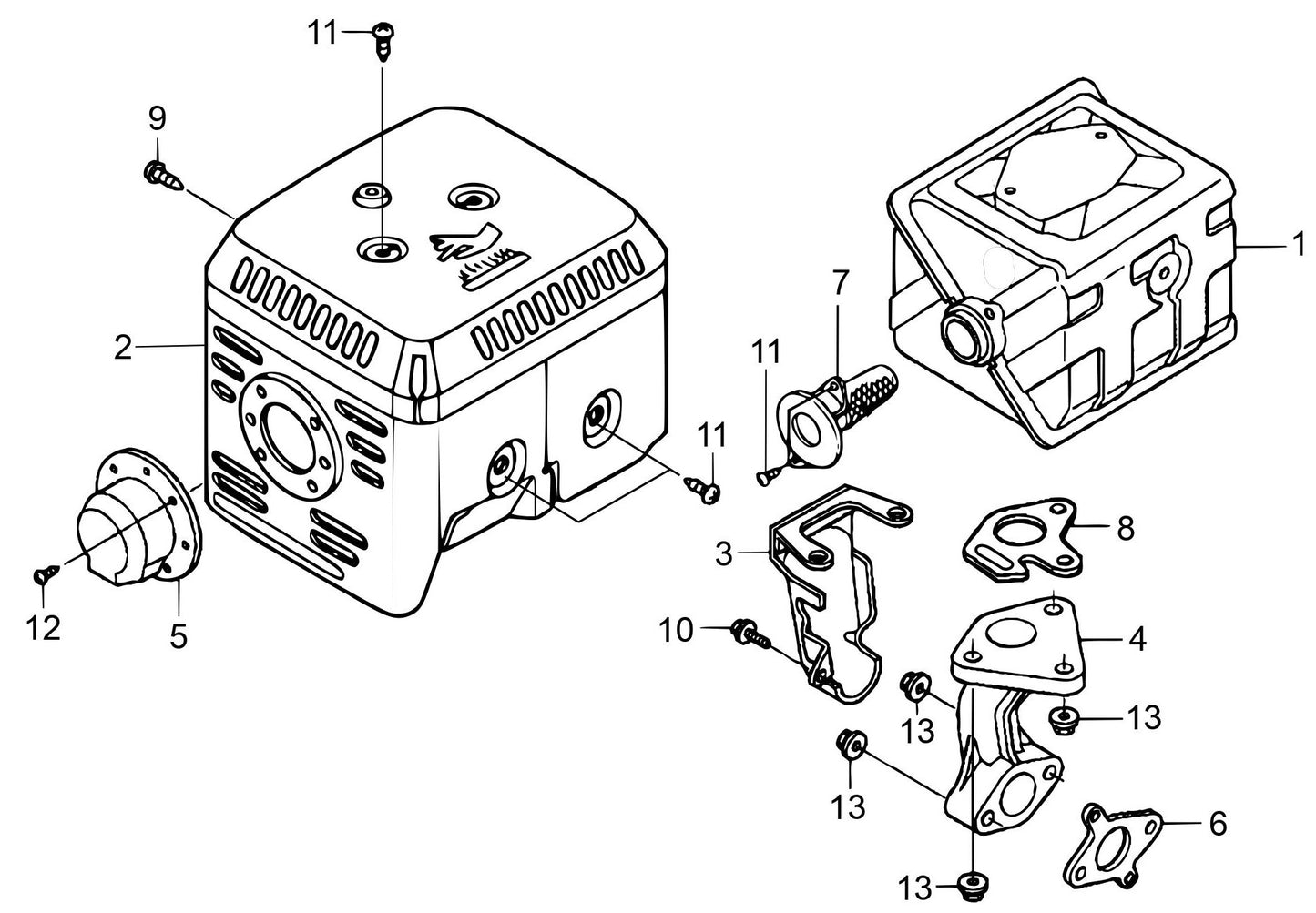 11
9
1
2
7
11
11
3
8
12
5
10
4
13
13
13
6
13