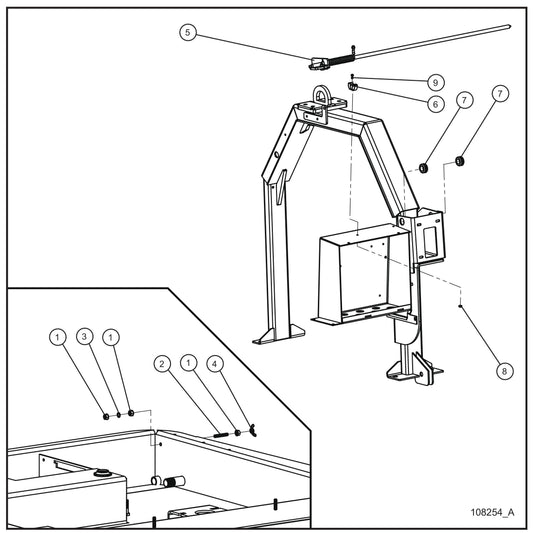 5

9

6

7

7

8

1

3

1

2

1

4

108254_A