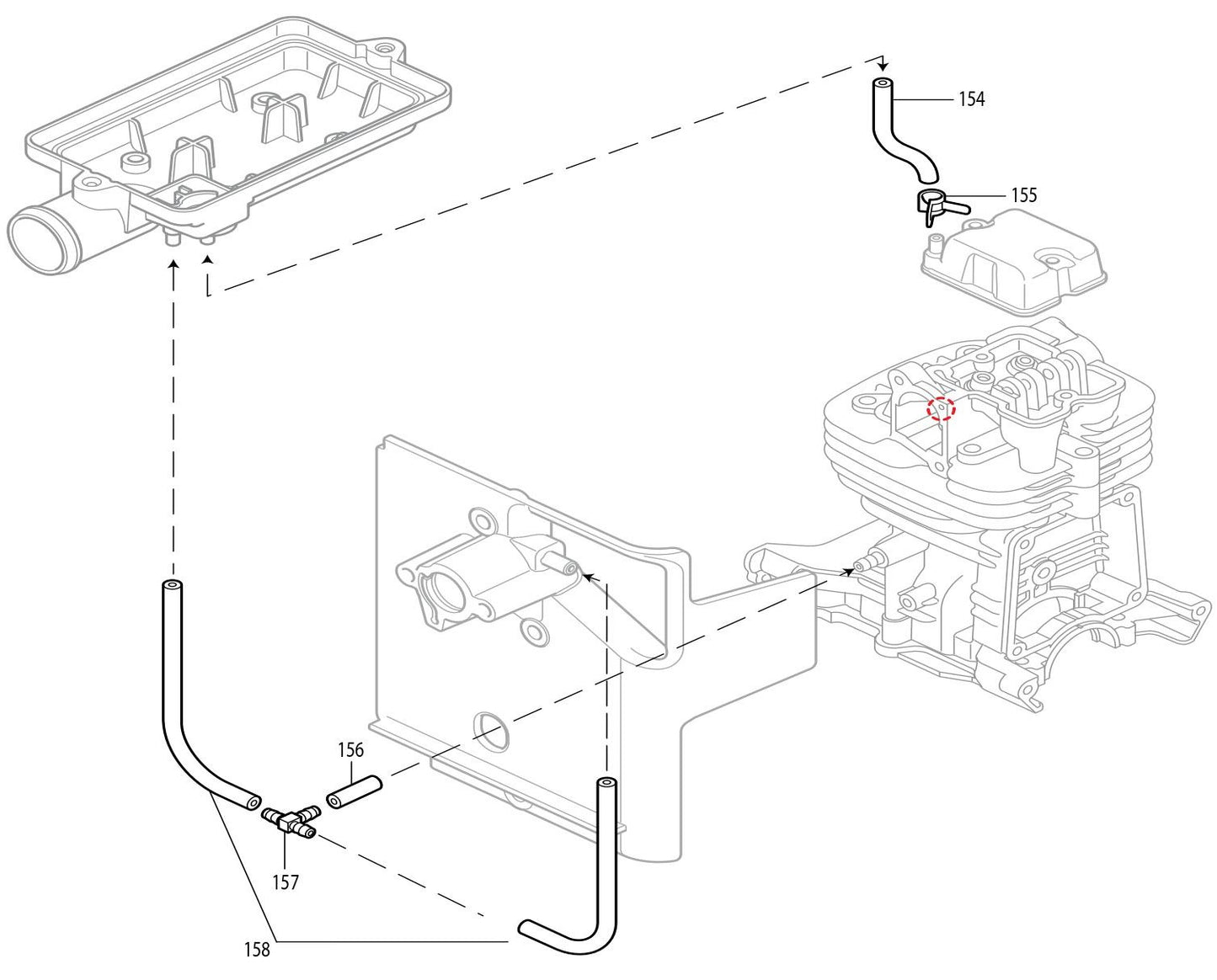 154
155
156
157
158