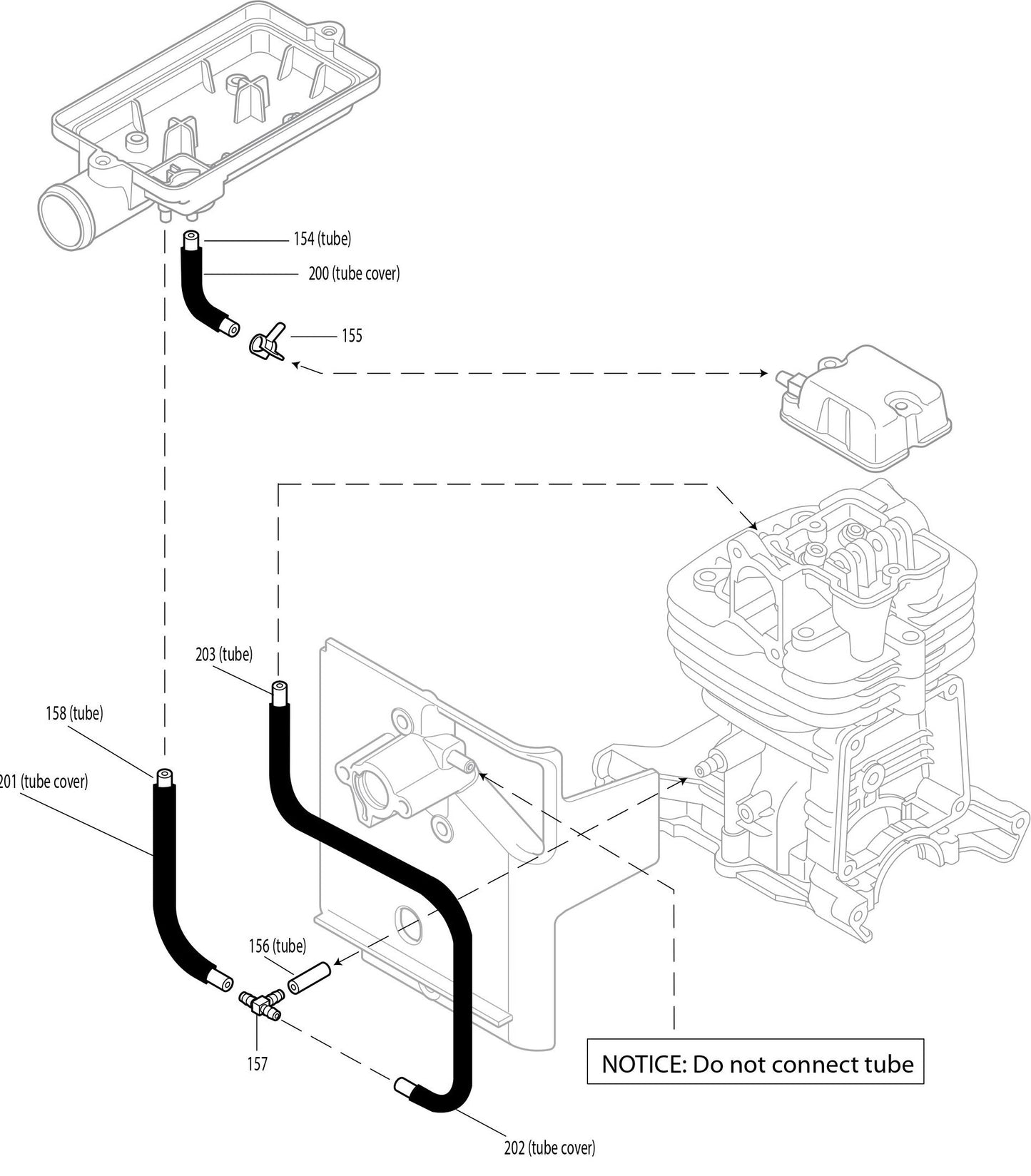 154 (tube)

200 (tube cover)

155

203 (tube)

158 (tube)

201 (tube cover)

156 (tube)

157

NOTICE: Do not connect tube

202 (tube cover)