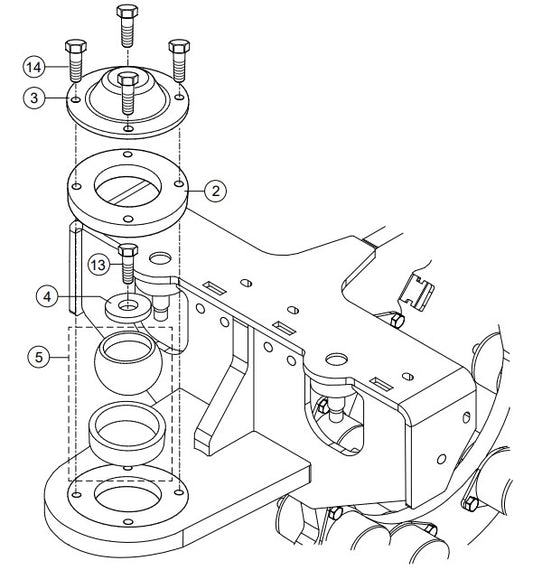 14
3
2
13
4
5