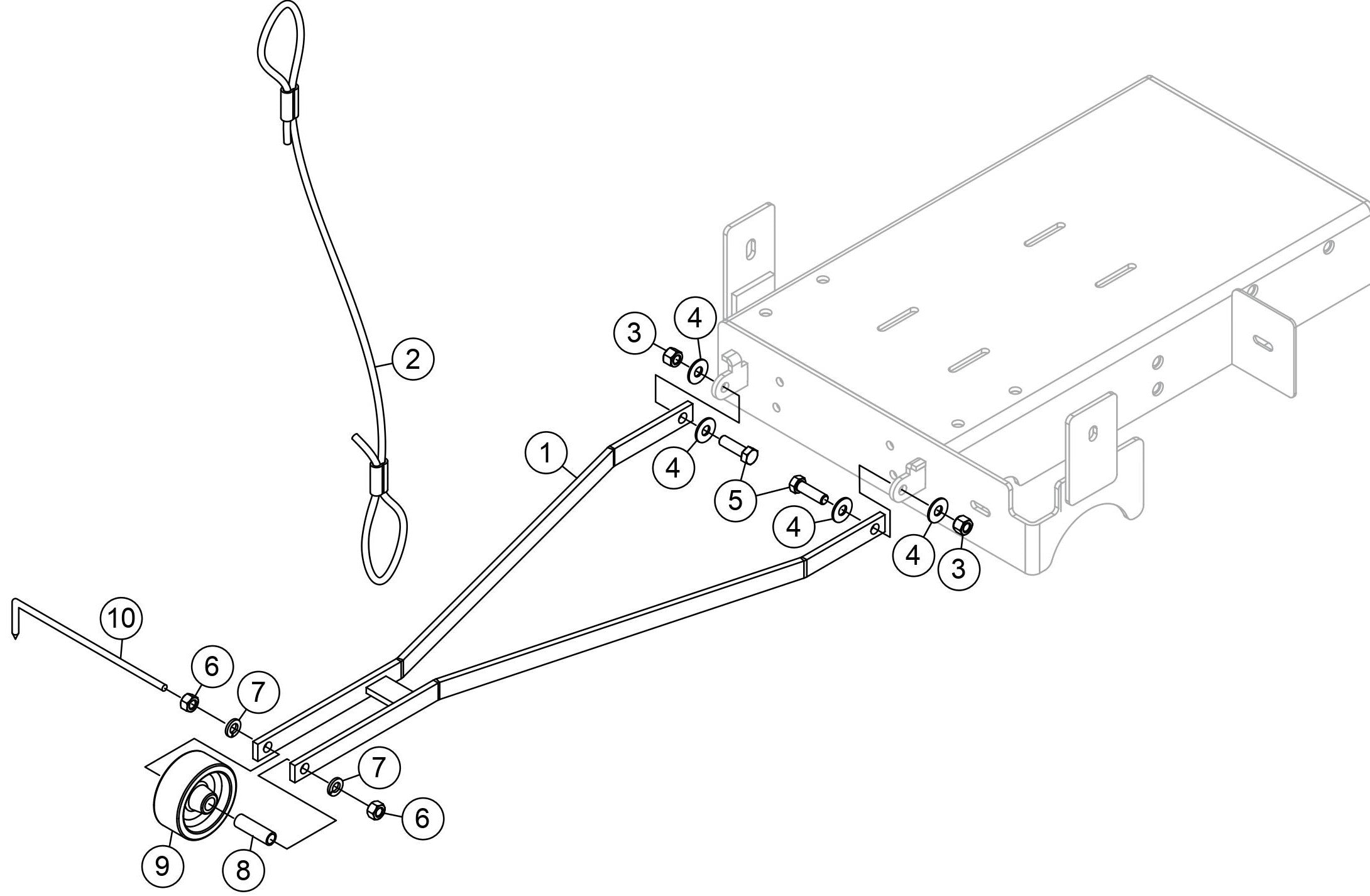 2
3
4
1
4
5
4
4
3
10
6
7
7
6
9
8