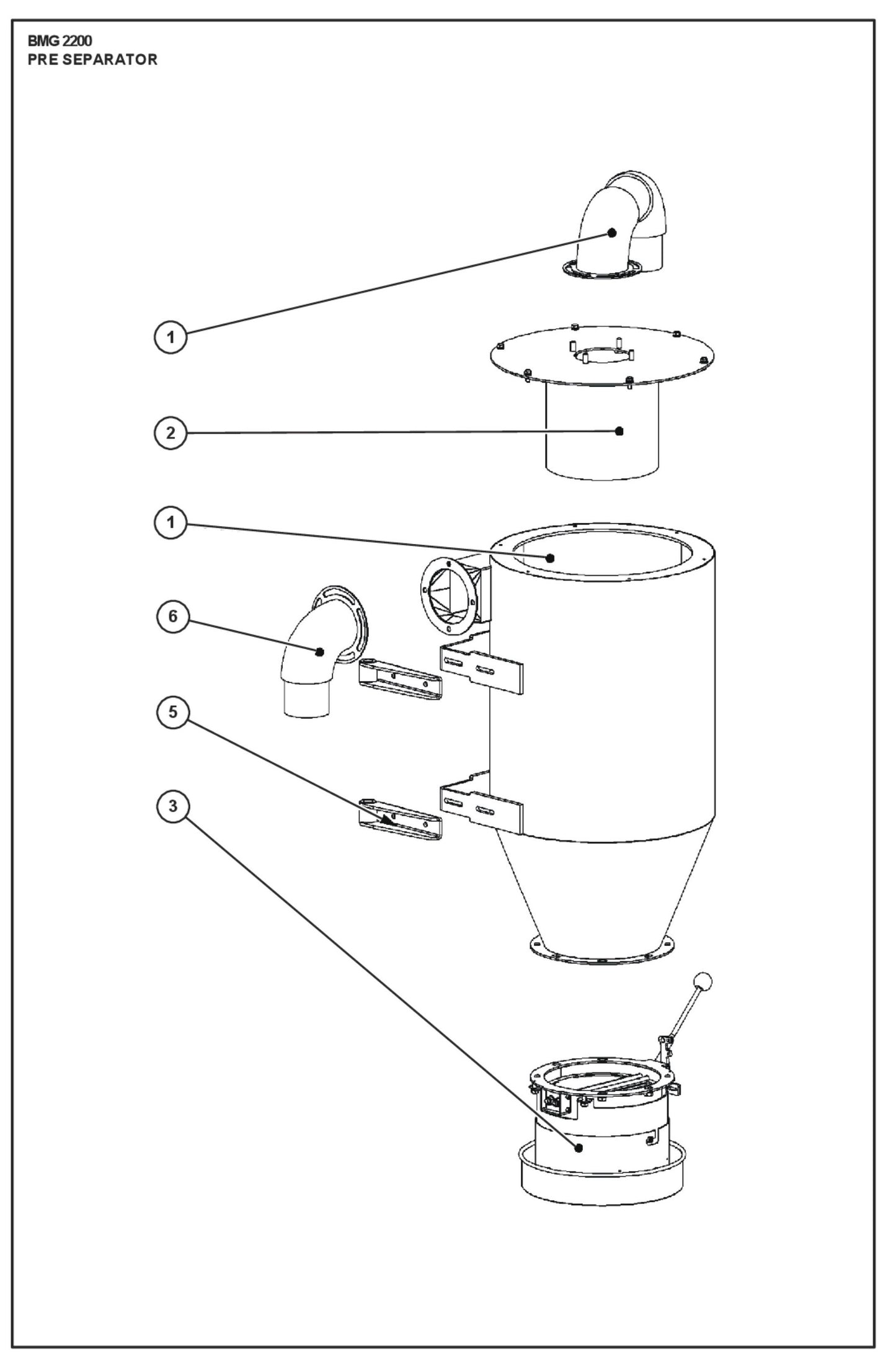 BMG 2200
PRE SEPARATOR

1

2

1

6

5

3