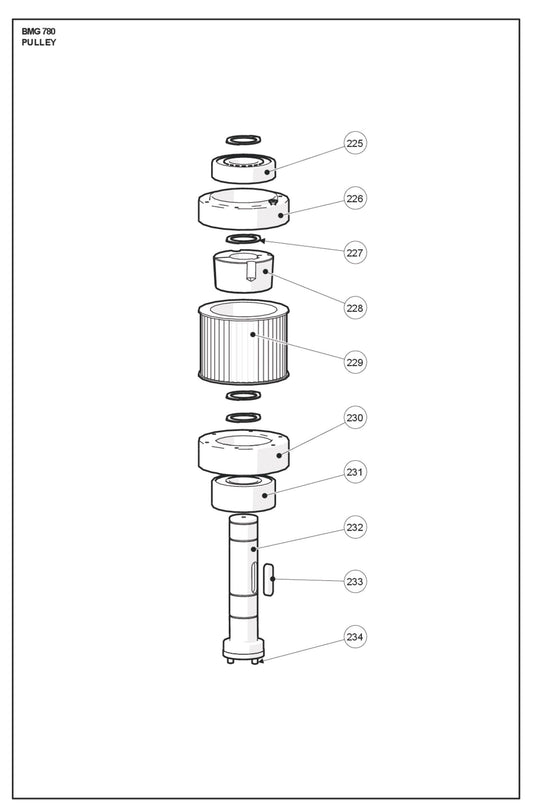 BMG 780
PULLEY

225
226
227
228
229
230
231
232
233
234